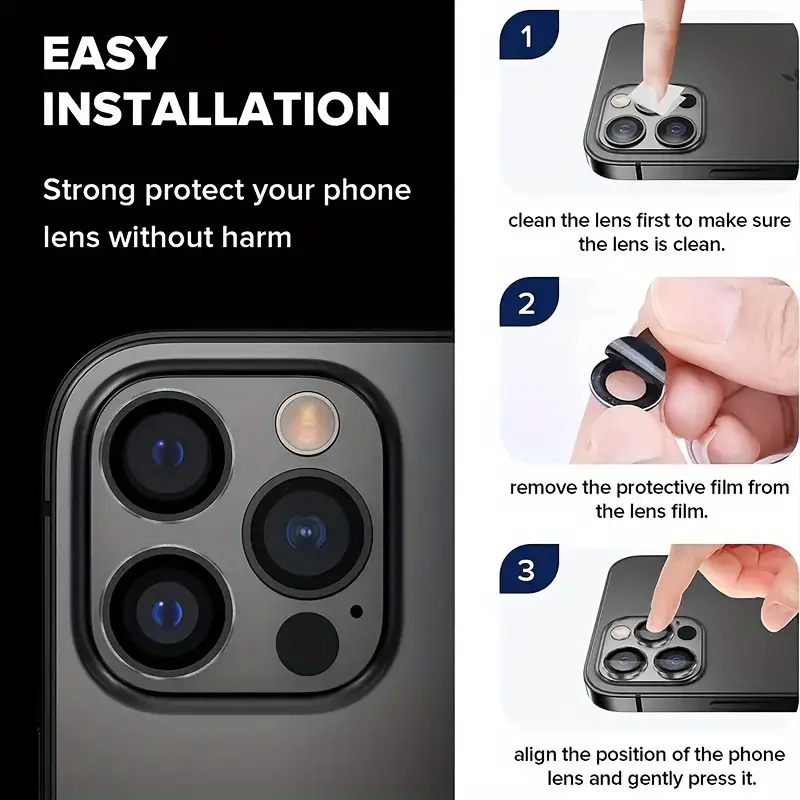 EASY INSTALLATION

Strong protect your phone lens without harm

1

clean the lens first to make sure the lens is clean.

2

remove the protective film from the lens film.

3

align the position of the phone lens and gently press it.