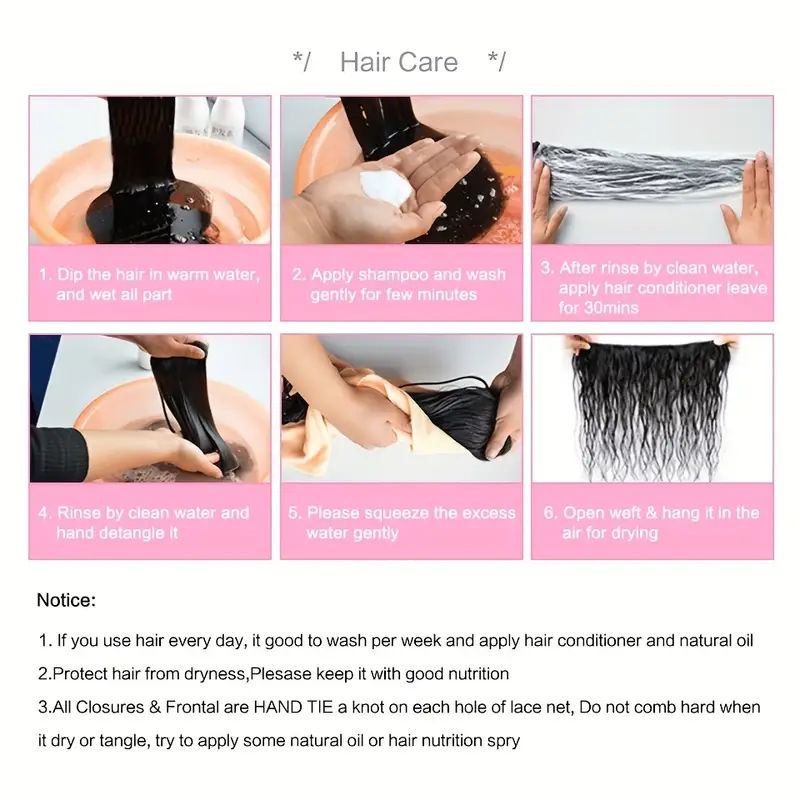 */ Hair Care */

1. Dip the hair in warm water, and wet all part

2. Apply shampoo and wash gently for few minutes

3. After rinse by clean water, apply hair conditioner leave for 30mins

4. Rinse by clean water and hand detangle it

5. Please squeeze the excess water gently

6. Open weft & hang it in the air for drying

Notice:

1. If you use hair every day, it good to wash per week and apply hair conditioner and natural oil

2.Protect hair from dryness,Plesase keep it with good nutrition

3.All Closures & Frontal are HAND TIE a knot on each hole of lace net, Do not comb hard when it dry or tangle, try to apply some natural oil or hair nutrition spry